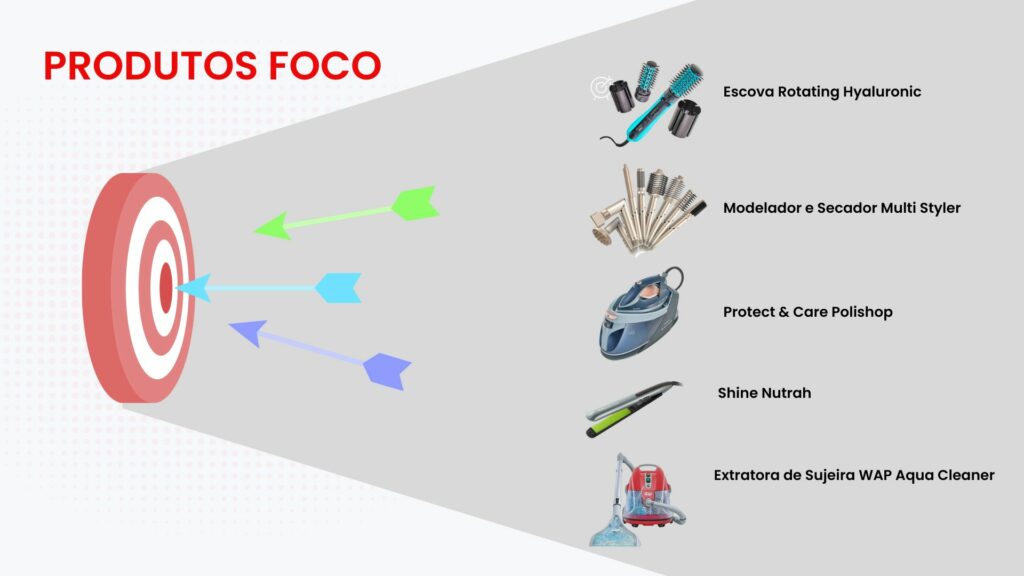 PRODUTOS FOCO

Escova Rotating Hyaluronic

Modelador e Secador Multi Styler

Protect & Care Polishop

Shine Nutrah

Extratora de Sujeira WAP Aqua Cleaner